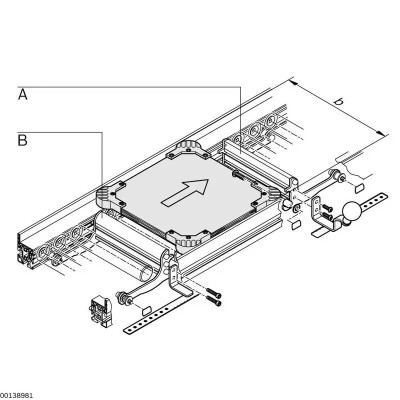 A

B

b

00138981