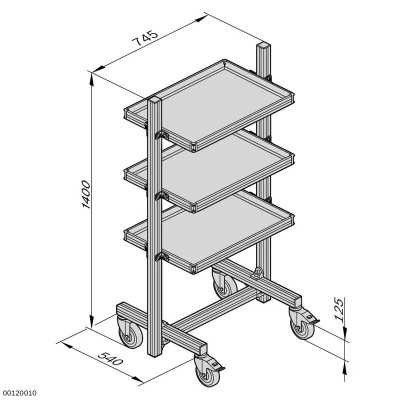 745

1400

125

540

00120010