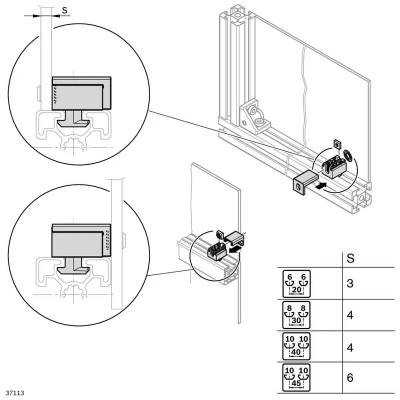 S

|  | S |
|---|---|
| 6 6 20 | 3 |
| 8 8 30 | 4 |
| 10 10 40 | 4 |
| 10 10 45 | 6 |

37113